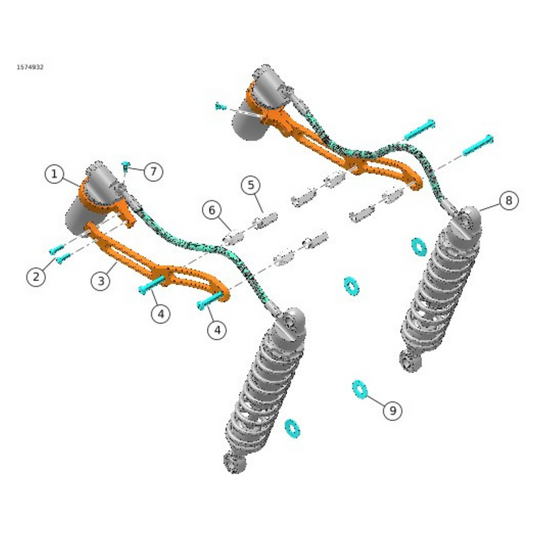 1574932

1
7
5
6
8
2
3
4
4
9