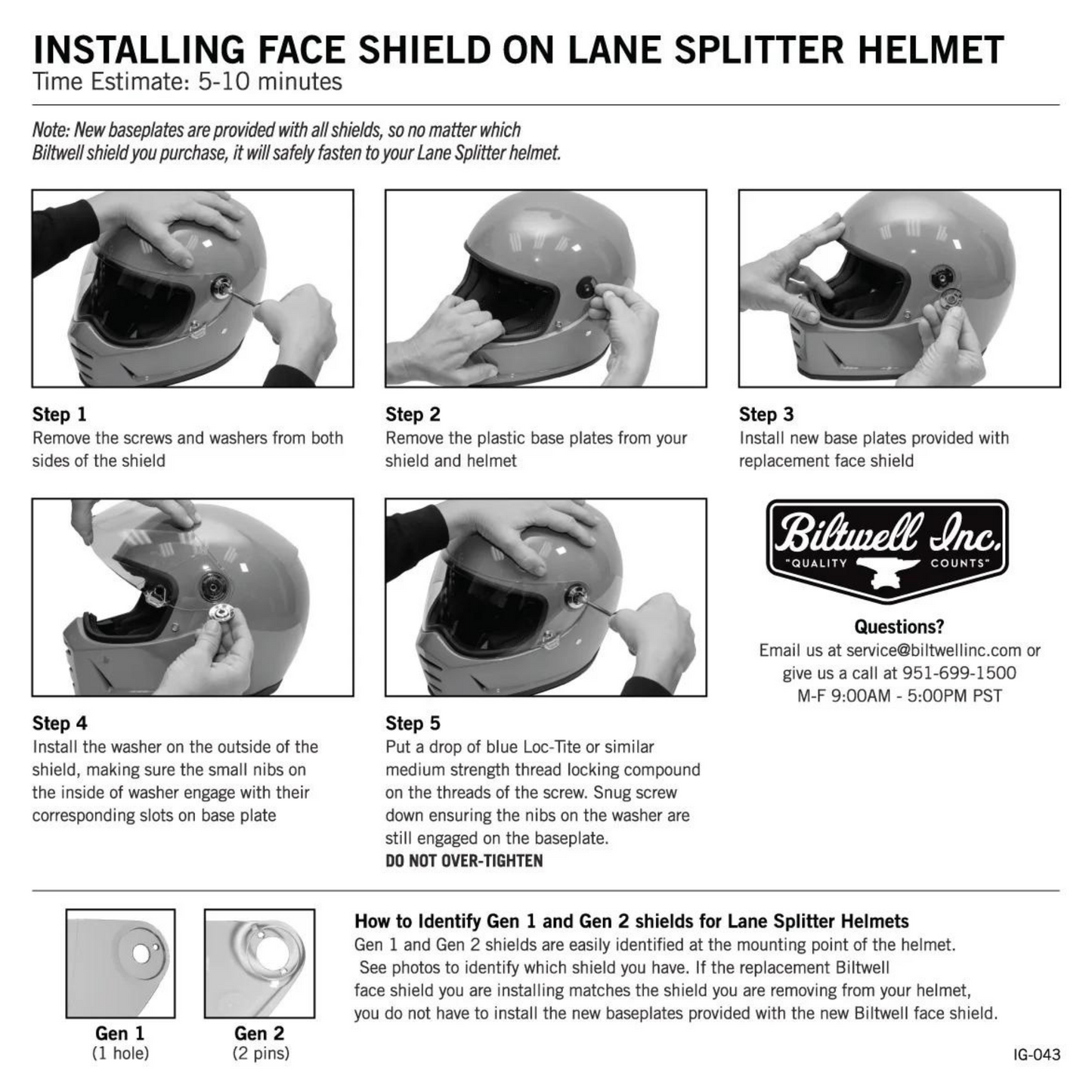 INSTALLING FACE SHIELD ON LANE SPLITTER HELMET
Time Estimate: 5-10 minutes

Note: New baseplates are provided with all shields, so no matter which Biltwell shield you purchase, it will safely fasten to your Lane Splitter helmet.

Step 1
Remove the screws and washers from both sides of the shield

Step 2
Remove the plastic base plates from your shield and helmet

Step 3
Install new base plates provided with replacement face shield

Step 4
Install the washer on the outside of the shield, making sure the small nibs on the inside of washer engage with their corresponding slots on base plate

Step 5
Put a drop of blue Loc-Tite or similar medium strength thread locking compound on the threads of the screw. Snug screw down ensuring the nibs on the washer are still engaged on the baseplate.
DO NOT OVER-TIGHTEN

Biltwell Inc.
"QUALITY COUNTS"

Questions?
Email us at service@biltwellinc.com or give us a call at 951-699-1500
M-F 9:00AM - 5:00PM PST

Gen 1
(1 hole)

Gen 2
(2 pins)

How to Identify Gen 1 and Gen 2 shields for Lane Splitter Helmets
Gen 1 and Gen 2 shields are easily identified at the mounting point of the helmet. See photos to identify which shield you have. If the replacement Biltwell face shield you are installing matches the shield you are removing from your helmet, you do not have to install the new baseplates provided with the new Biltwell face shield.

IG-043