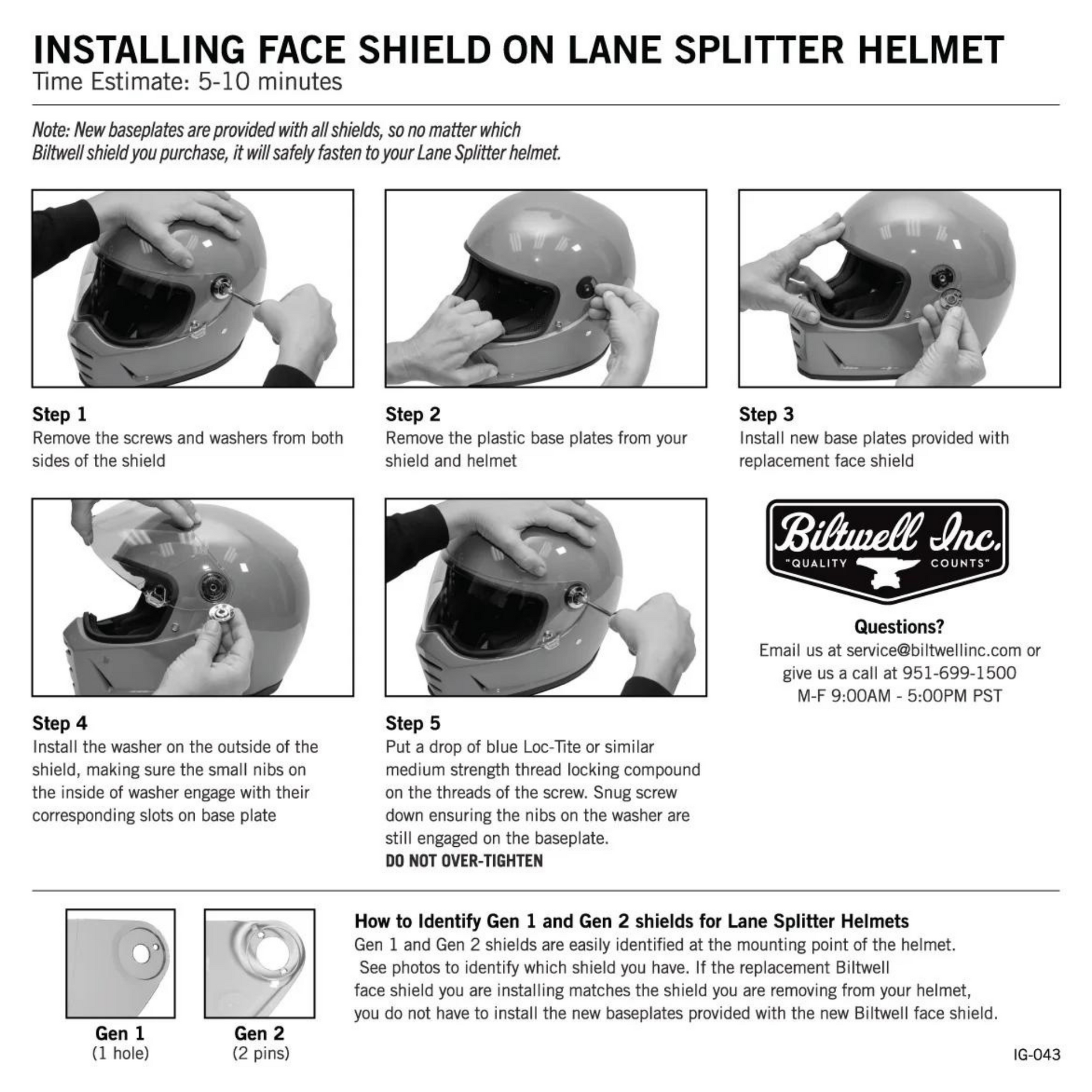 INSTALLING FACE SHIELD ON LANE SPLITTER HELMET
Time Estimate: 5-10 minutes

Note: New baseplates are provided with all shields, so no matter which Biltwell shield you purchase, it will safely fasten to your Lane Splitter helmet.

Step 1
Remove the screws and washers from both sides of the shield

Step 2
Remove the plastic base plates from your shield and helmet

Step 3
Install new base plates provided with replacement face shield

Step 4
Install the washer on the outside of the shield, making sure the small nibs on the inside of washer engage with their corresponding slots on base plate

Step 5
Put a drop of blue Loc-Tite or similar medium strength thread locking compound on the threads of the screw. Snug screw down ensuring the nibs on the washer are still engaged on the baseplate.
DO NOT OVER-TIGHTEN

Biltwell Inc.
"QUALITY COUNTS"

Questions?
Email us at service@biltwellinc.com or give us a call at 951-699-1500
M-F 9:00AM - 5:00PM PST

Gen 1
(1 hole)

Gen 2
(2 pins)

How to Identify Gen 1 and Gen 2 shields for Lane Splitter Helmets
Gen 1 and Gen 2 shields are easily identified at the mounting point of the helmet. See photos to identify which shield you have. If the replacement Biltwell face shield you are installing matches the shield you are removing from your helmet, you do not have to install the new baseplates provided with the new Biltwell face shield.

IG-043