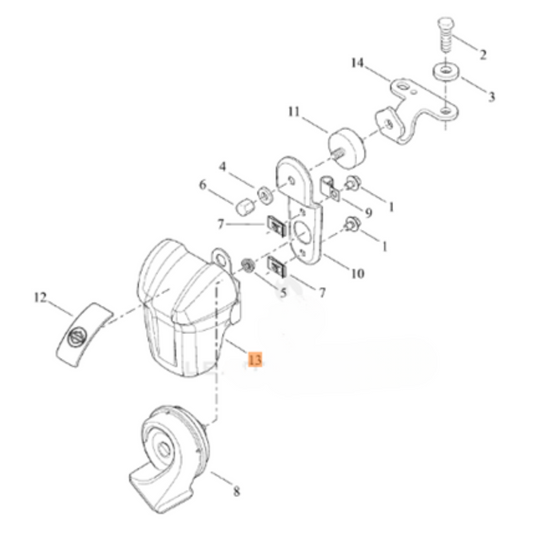 2
14
3
11
4
6
1
9
7
1
10
5
7
12
13
8