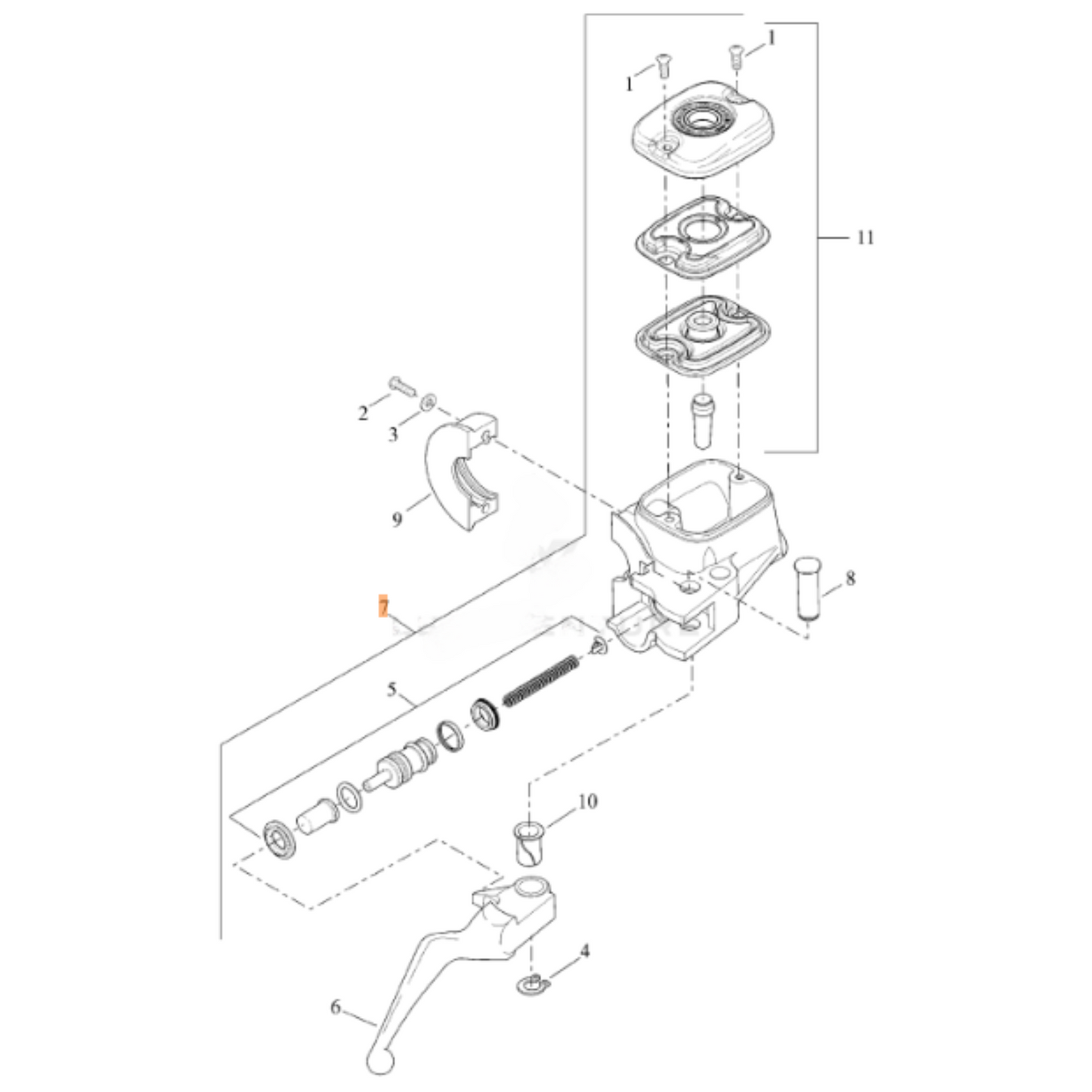 1
1
11
2
3
9
8
7
5
10
4
6