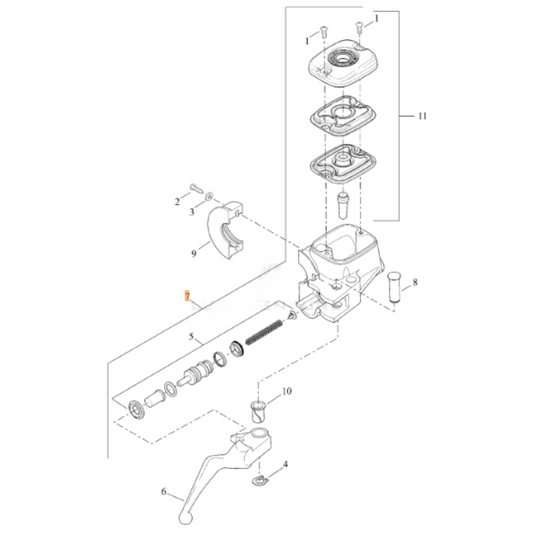 1
1
11
2
3
9
8
7
5
10
4
6