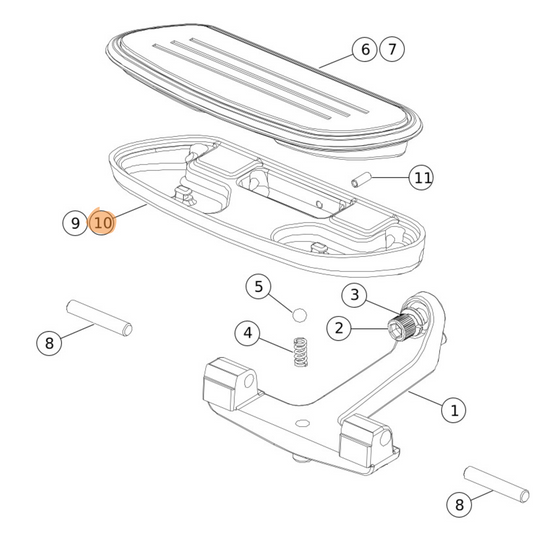 6 7
11
9 10
5
3
2
4
8
1
8