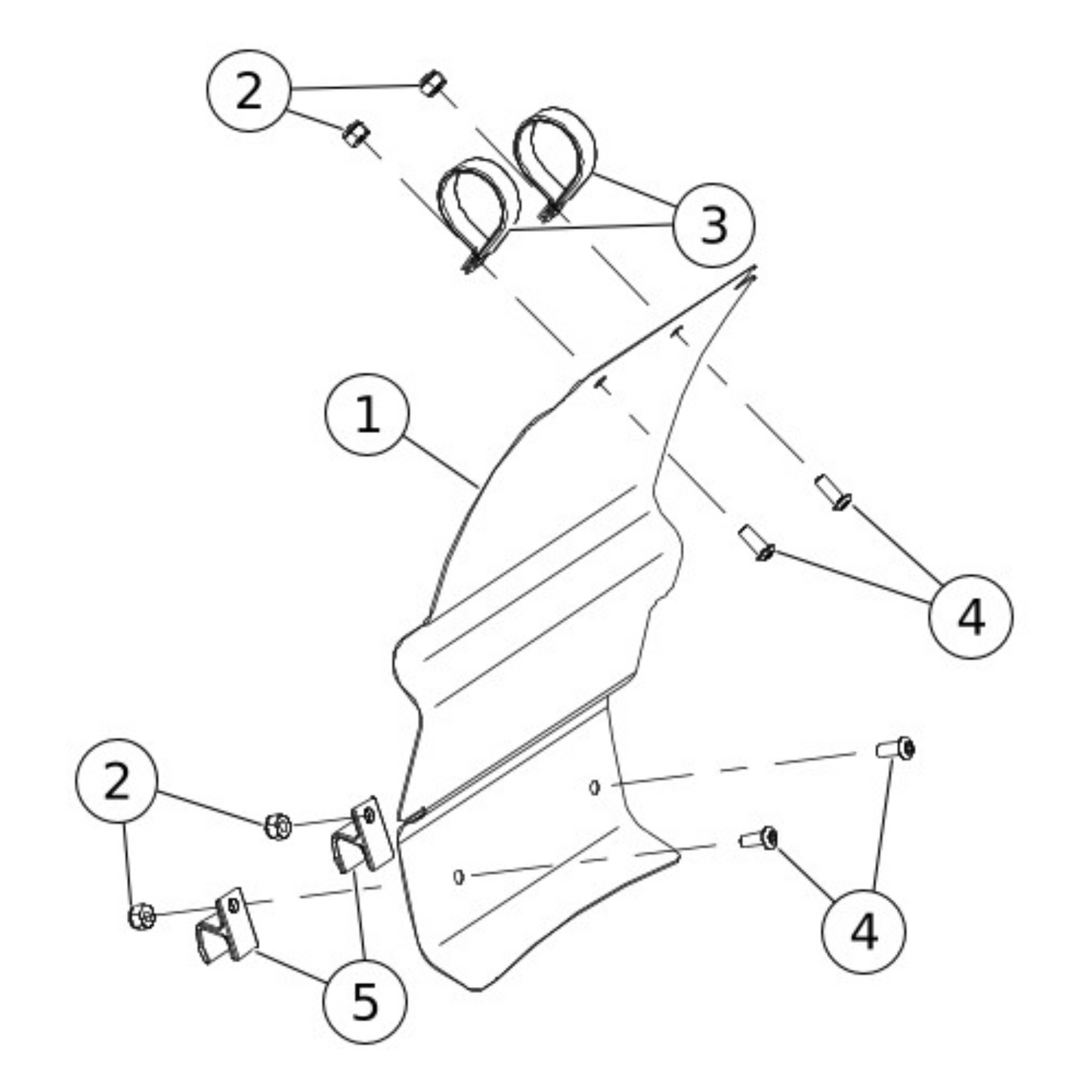 2
3
1
4
2
4
5